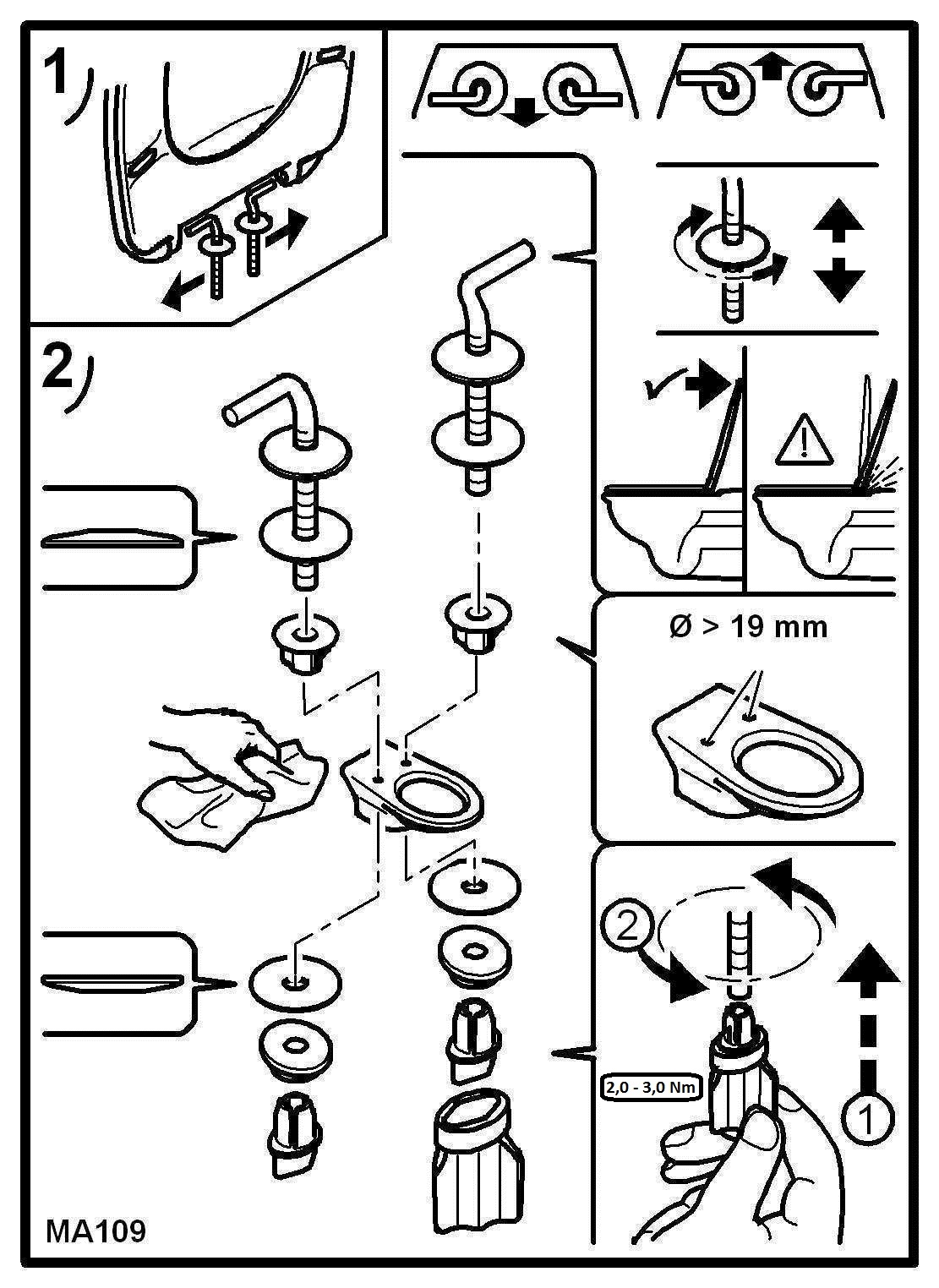 1)

2)

Ø > 19 mm

2

2,0 - 3,0 Nm

1

MA109