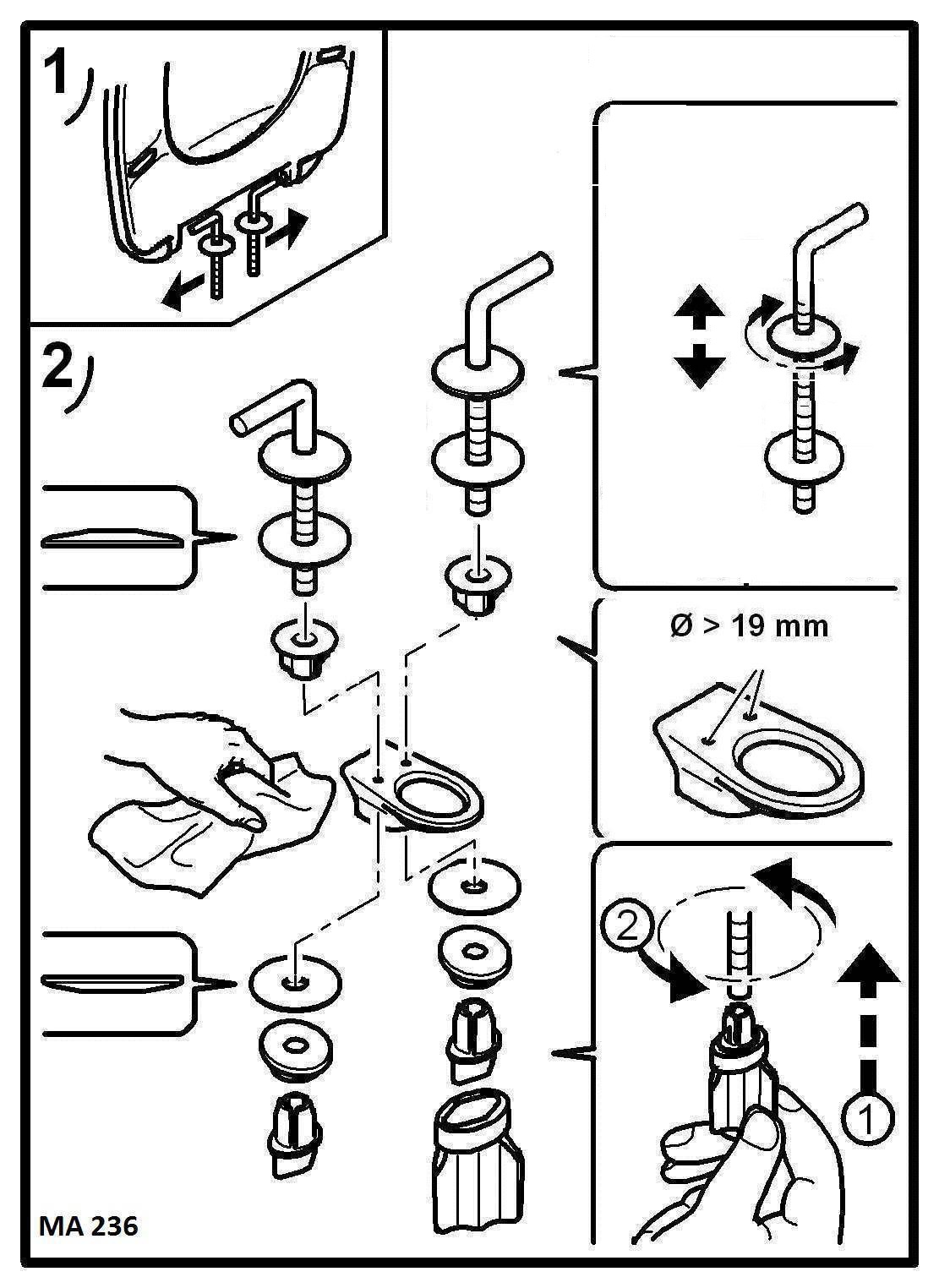 1)

2)

Ø > 19 mm

2

1

MA 236